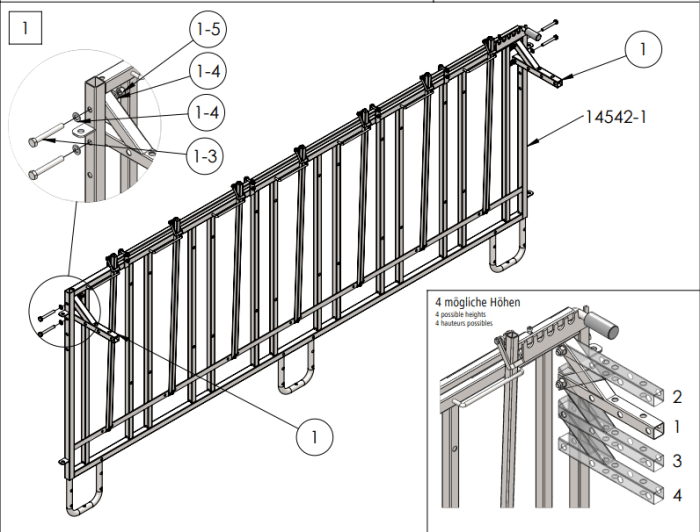 1

1-5

1-4

1-4

1-3

1

14542-1

1

4 mögliche Höhen
4 possible heights
4 hauteurs possibles

2

1

3

4