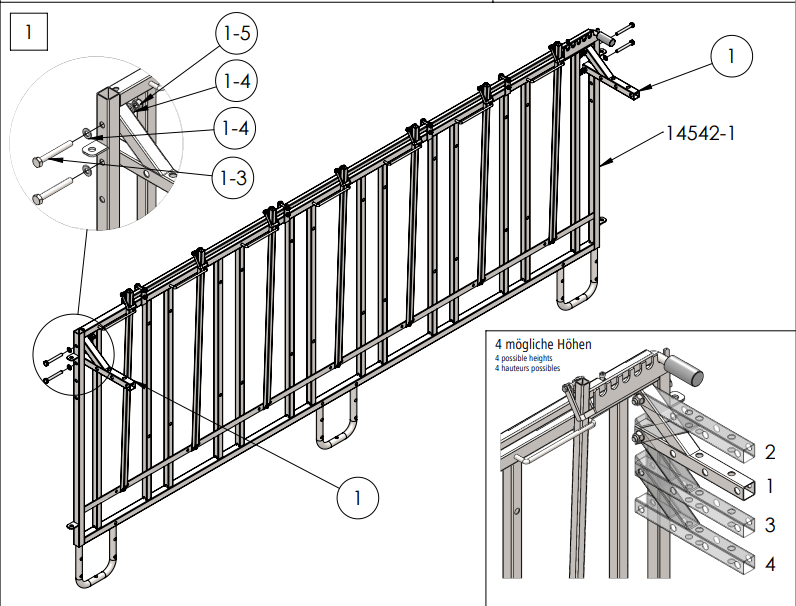 1

1-5

1-4

1-4

1-3

1

14542-1

1

4 mögliche Höhen
4 possible heights
4 hauteurs possibles

2

1

3

4