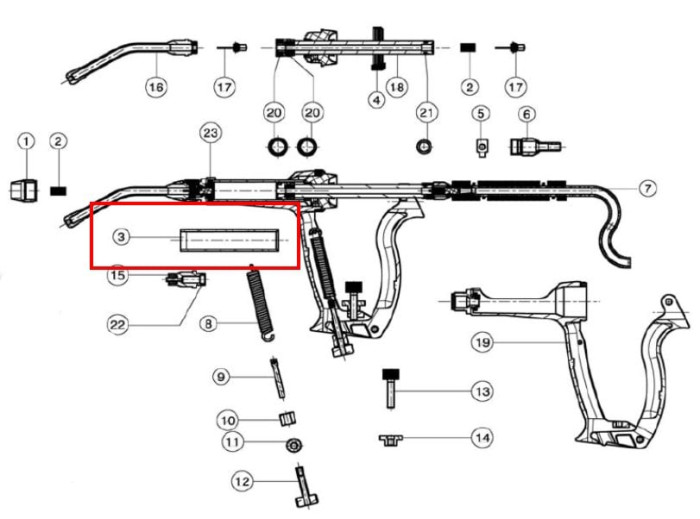 16
17
20
20
4
18
21
2
17
5
6
1
2
23
7
3
15
22
8
19
9
13
10
11
14
12